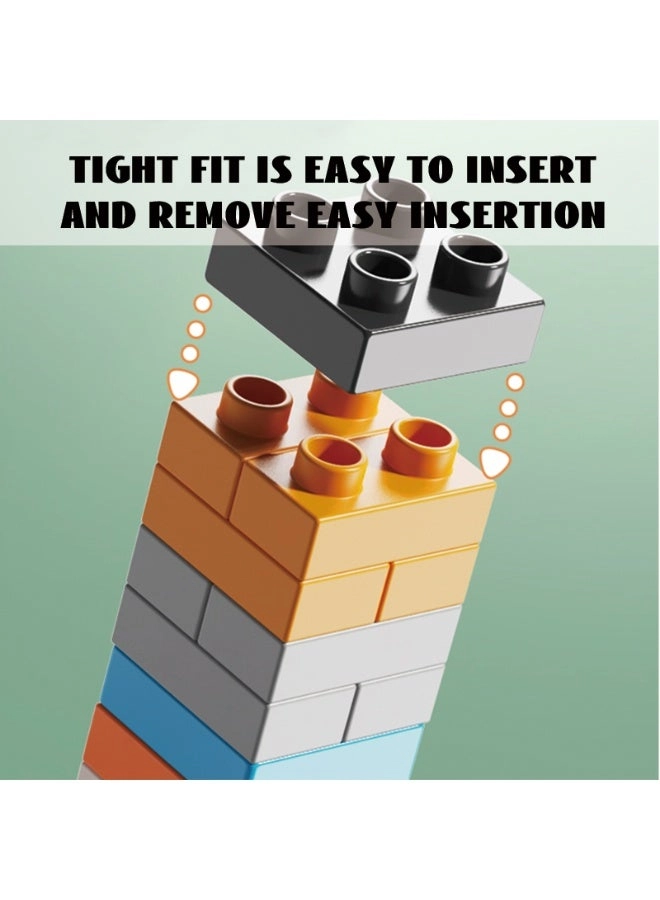 TIGHT FIT IS EASY TO INSERT AND REMOVE EASY INSERTION