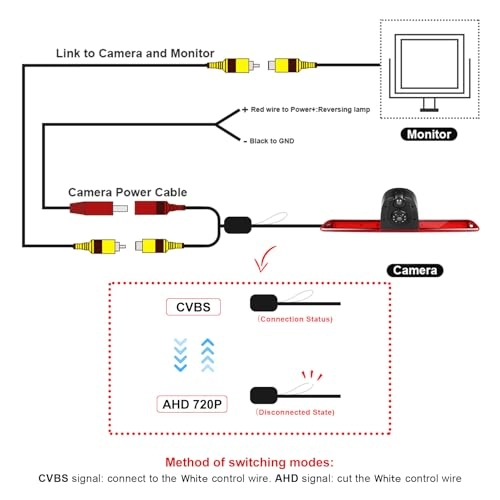 Link to Camera and Monitor

+ Red wire to Power+:Reversing lamp

- Black to GND

Monitor

Camera Power Cable

Camera

CVBS

(Connection Status)

AHD 720P

(Disconnected State)

Method of switching modes:

CVBS signal: connect to the White control wire. AHD signal: cut the White control wire