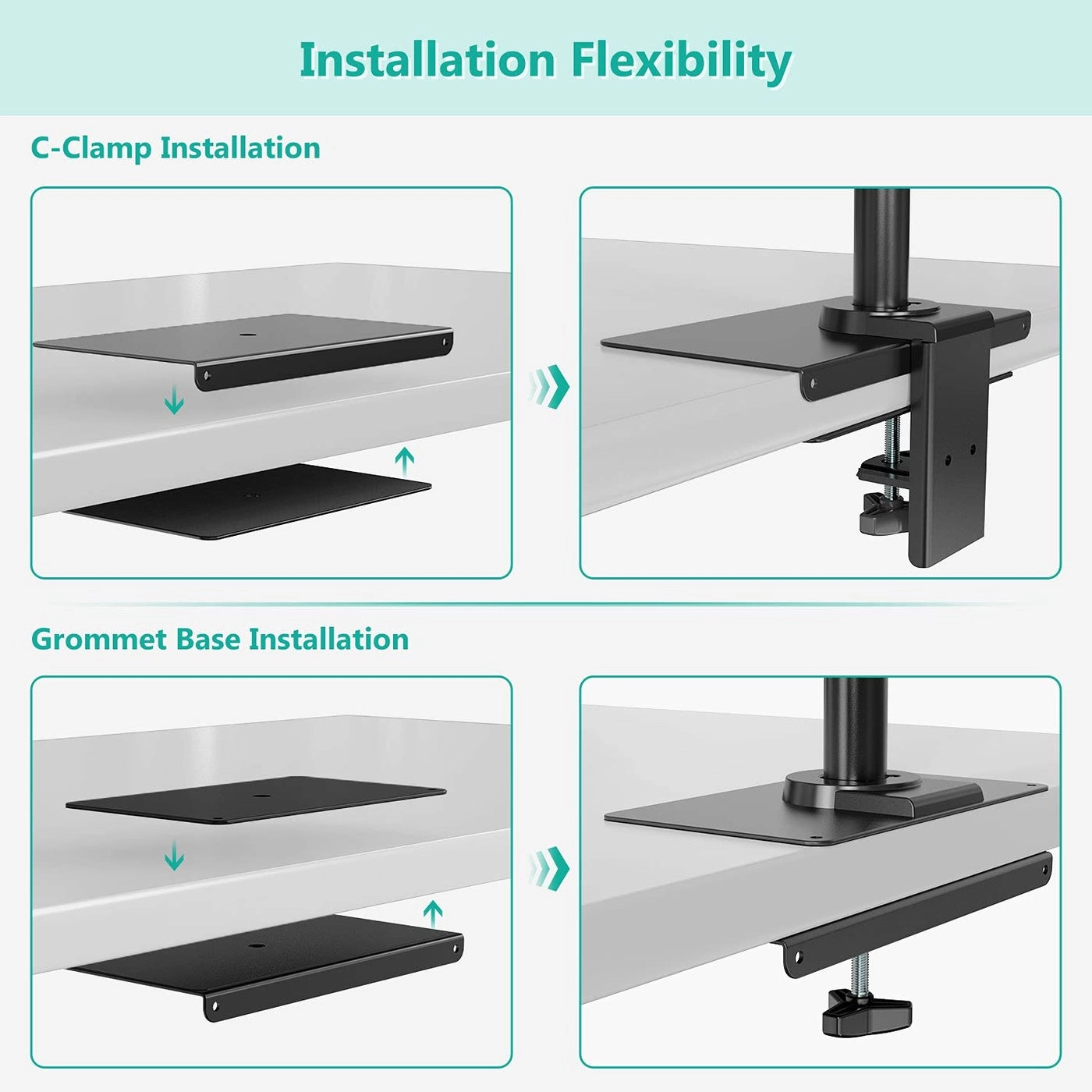 Installation Flexibility

C-Clamp Installation

Grommet Base Installation