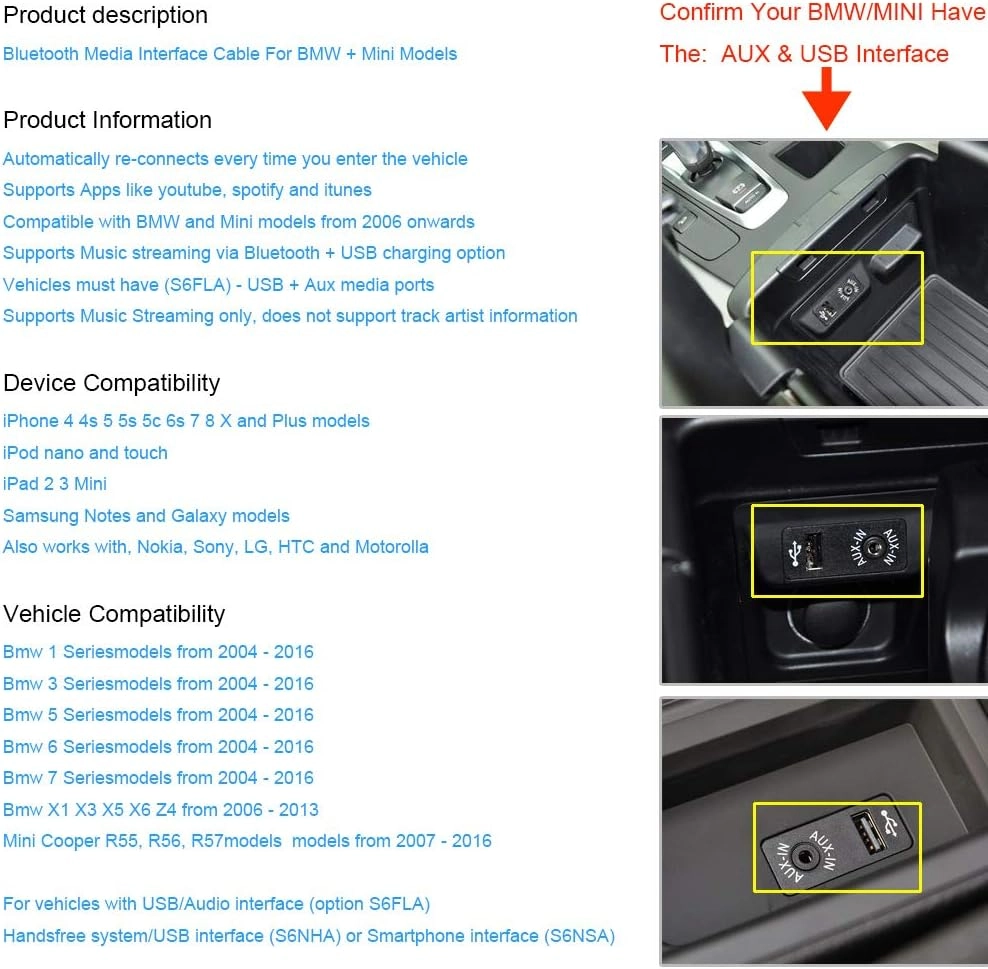 Product description

Bluetooth Media Interface Cable For BMW + Mini Models

Product Information

Automatically re-connects every time you enter the vehicle
Supports Apps like youtube, spotify and itunes
Compatible with BMW and Mini models from 2006 onwards
Supports Music streaming via Bluetooth + USB charging option
Vehicles must have (S6FLA) - USB + Aux media ports
Supports Music Streaming only, does not support track artist information

Device Compatibility

iPhone 4 4s 5 5s 5c 6s 7 8 X and Plus models
iPod nano and touch
iPad 2 3 Mini
Samsung Notes and Galaxy models
Also works with, Nokia, Sony, LG, HTC and Motorolla

Vehicle Compatibility

Bmw 1 Seriesmodels from 2004 - 2016
Bmw 3 Seriesmodels from 2004 - 2016
Bmw 5 Seriesmodels from 2004 - 2016
Bmw 6 Seriesmodels from 2004 - 2016
Bmw 7 Seriesmodels from 2004 - 2016
Bmw X1 X3 X5 X6 Z4 from 2006 - 2013
Mini Cooper R55, R56, R57models models from 2007 - 2016

For vehicles with USB/Audio interface (option S6FLA)
Handsfree system/USB interface (S6NHA) or Smartphone interface (S6NSA)

Confirm Your BMW/MINI Have
The: AUX & USB Interface

AUX-IN
AUX-IN
AUX-IN
AUX-IN