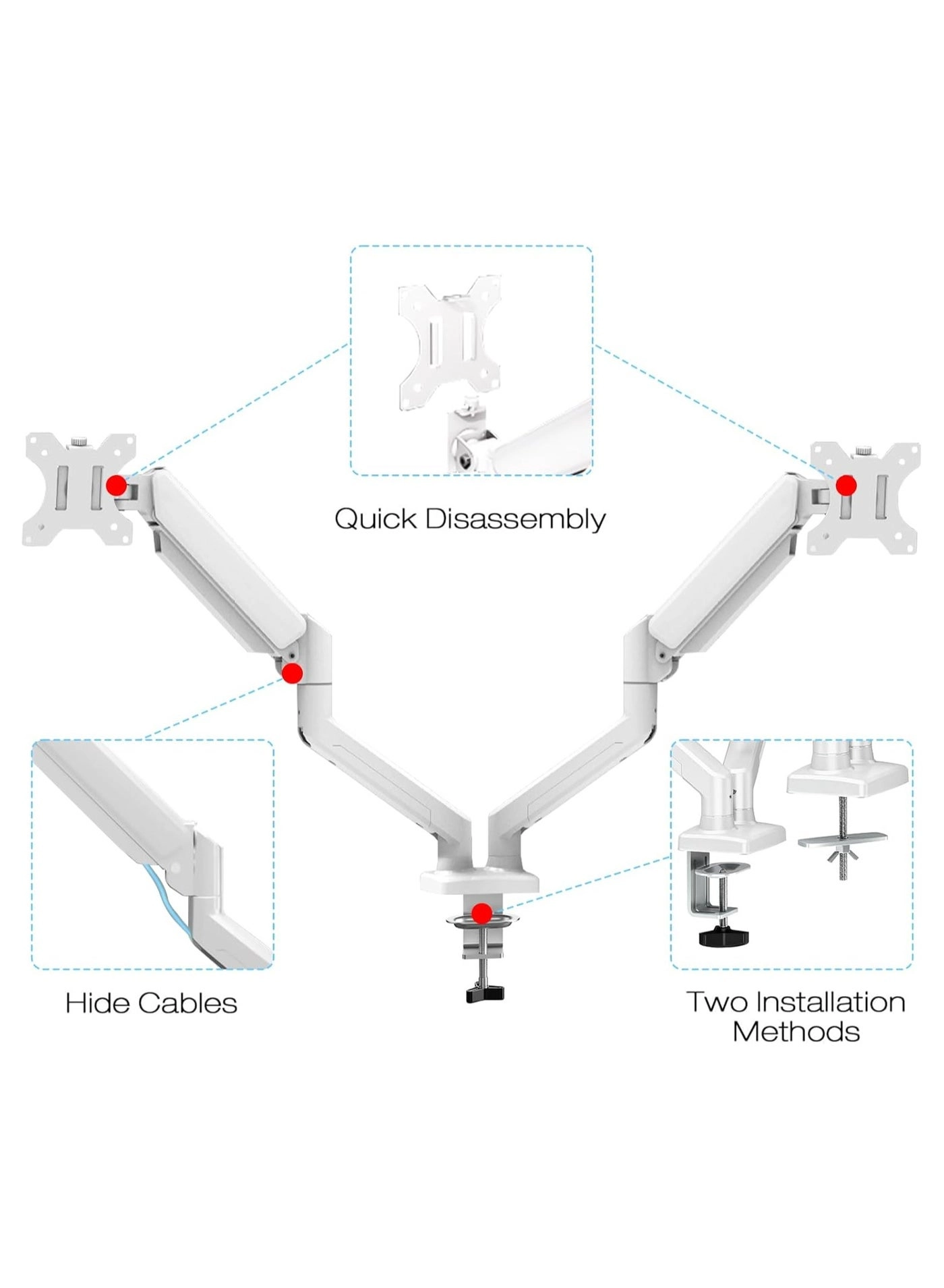 Quick Disassembly

Hide Cables

Two Installation Methods