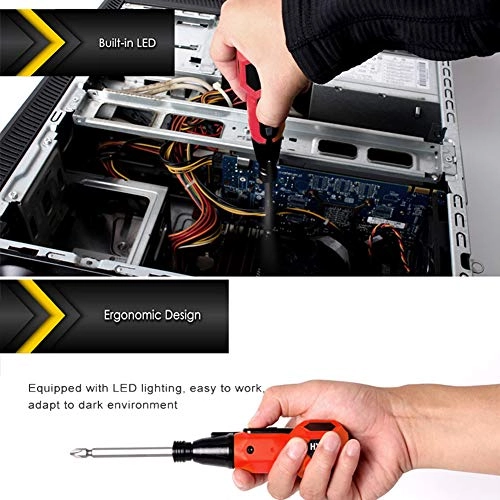 Built-in LED

Ergonomic Design

Equipped with LED lighting, easy to work, adapt to dark environment

HY