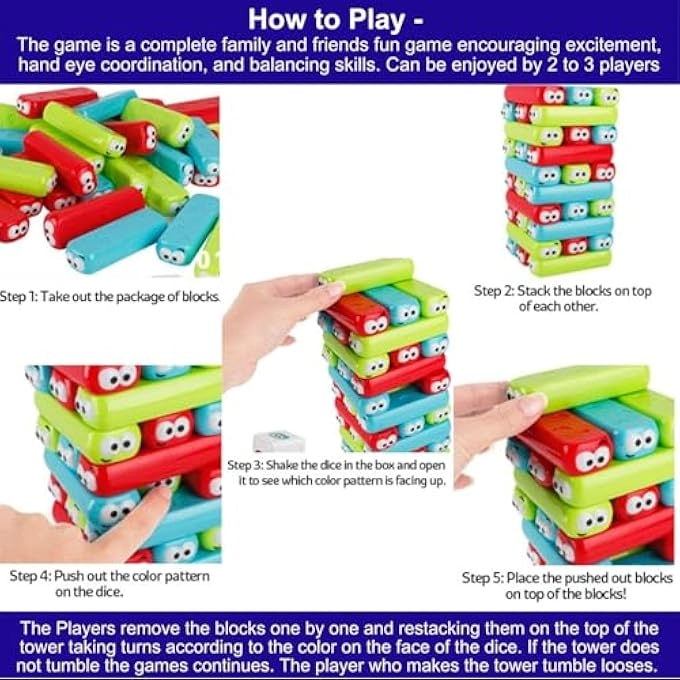 How to Play -
The game is a complete family and friends fun game encouraging excitement, hand eye coordination, and balancing skills. Can be enjoyed by 2 to 3 players

Step 1: Take out the package of blocks.

Step 2: Stack the blocks on top of each other.

Step 3: Shake the dice in the box and open it to see which color pattern is facing up.

Step 4: Push out the color pattern on the dice.

Step 5: Place the pushed out blocks on top of the blocks!

The Players remove the blocks one by one and restacking them on the top of the tower taking turns according to the color on the face of the dice. If the tower does not tumble the games continues. The player who makes the tower tumble looses.