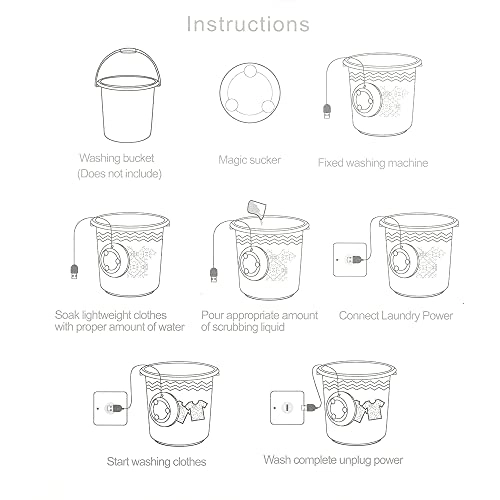 Instructions

Washing bucket
(Does not include)

Magic sucker

Fixed washing machine

Soak lightweight clothes with proper amount of water

Pour appropriate amount of scrubbing liquid

Connect Laundry Power

Start washing clothes

Wash complete unplug power