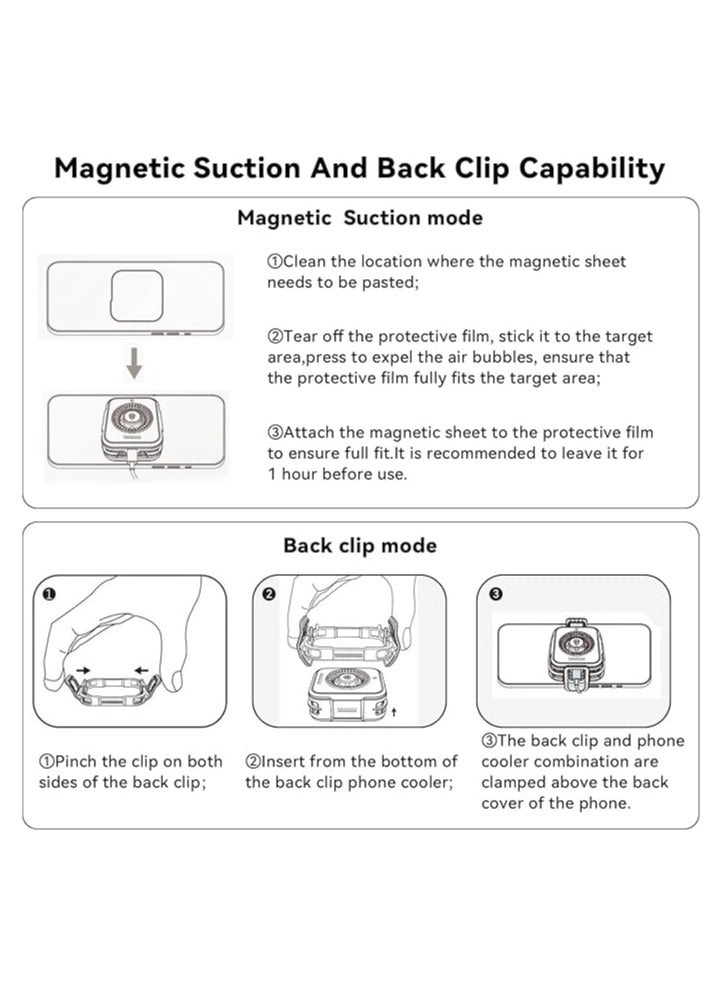 Magnetic Suction And Back Clip Capability

Magnetic Suction mode

①Clean the location where the magnetic sheet needs to be pasted;

②Tear off the protective film, stick it to the target area,press to expel the air bubbles, ensure that the protective film fully fits the target area;

③Attach the magnetic sheet to the protective film to ensure full fit.It is recommended to leave it for 1 hour before use.

Back clip mode

❶

❷

❸

①Pinch the clip on both sides of the back clip;

②Insert from the bottom of the back clip phone cooler;

③The back clip and phone cooler combination are clamped above the back cover of the phone.