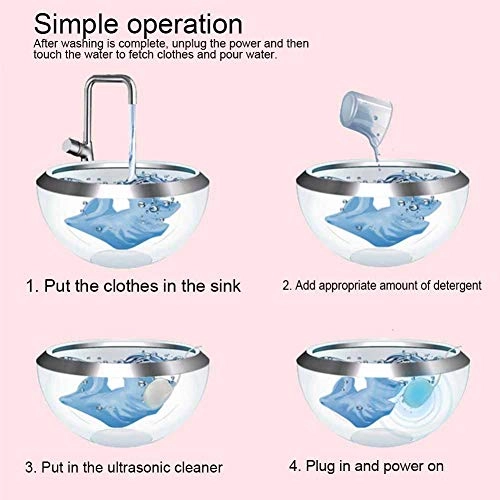 Simple operation
After washing is complete, unplug the power and then touch the water to fetch clothes and pour water.

1. Put the clothes in the sink

2. Add appropriate amount of detergent

3. Put in the ultrasonic cleaner

4. Plug in and power on