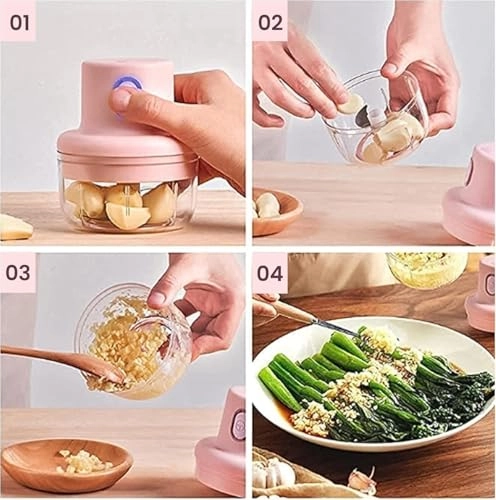 01

02

03

04