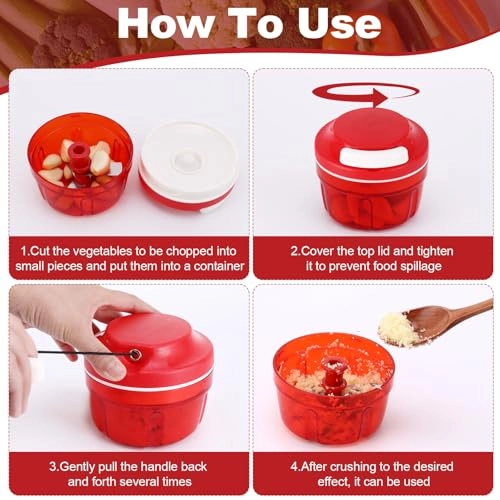 How To Use

1.Cut the vegetables to be chopped into small pieces and put them into a container

2.Cover the top lid and tighten it to prevent food spillage

3.Gently pull the handle back and forth several times

4.After crushing to the desired effect, it can be used