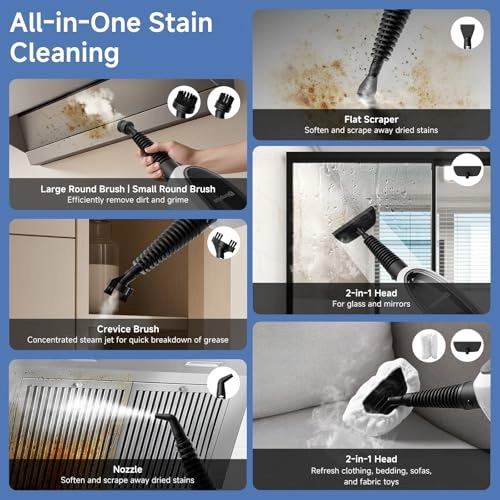 All-in-One Stain Cleaning

Large Round Brush | Small Round Brush
Efficiently remove dirt and grime

Crevice Brush
Concentrated steam jet for quick breakdown of grease

Nozzle
Soften and scrape away dried stains

Flat Scraper
Soften and scrape away dried stains

2-in-1 Head
For glass and mirrors

2-in-1 Head
Refresh clothing, bedding, sofas, and fabric toys