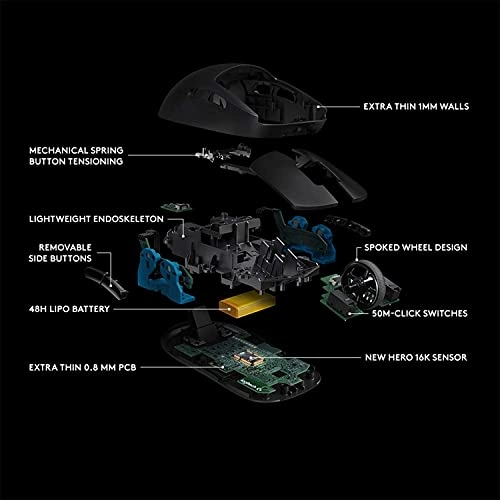 EXTRA THIN 1MM WALLS

MECHANICAL SPRING BUTTON TENSIONING

LIGHTWEIGHT ENDOSKELETON

REMOVABLE SIDE BUTTONS

SPOKED WHEEL DESIGN

48H LIPO BATTERY

50M-CLICK SWITCHES

NEW HERO 16K SENSOR

EXTRA THIN 0.8 MM PCB