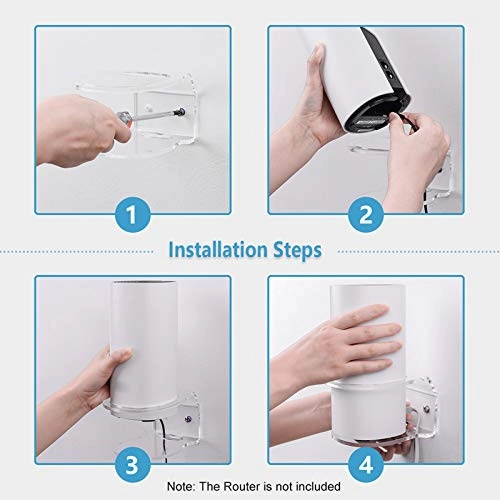 1

2

Installation Steps

3

4

Note: The Router is not included