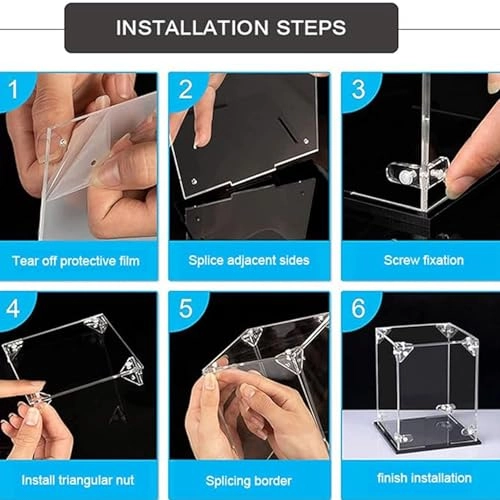 INSTALLATION STEPS

1

Tear off protective film

2

Splice adjacent sides

3

Screw fixation

4

Install triangular nut

5

Splicing border

6

finish installation