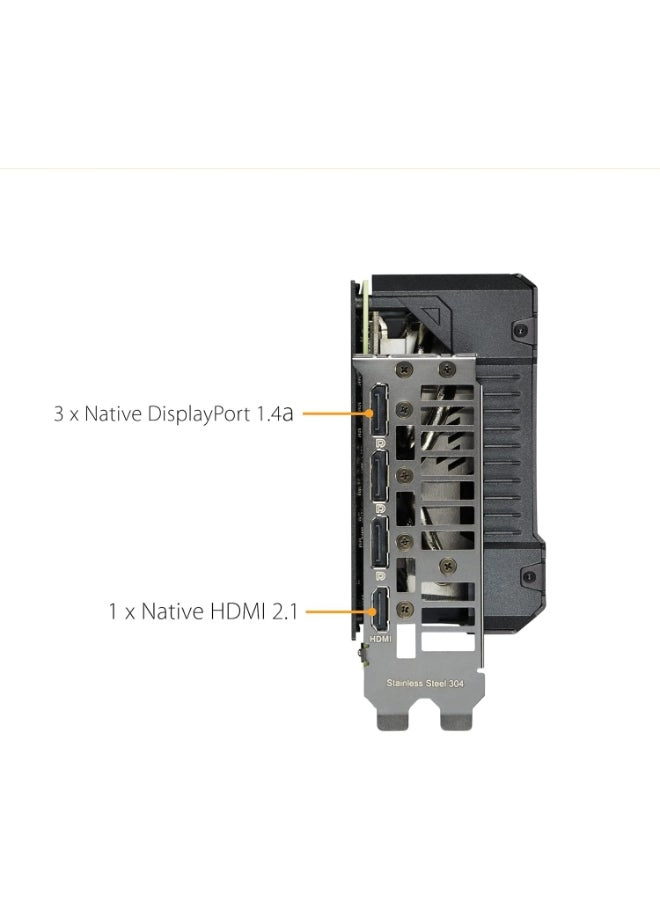 3 x Native DisplayPort 1.4a

1 x Native HDMI 2.1

HDMI

Stainless Steel 304