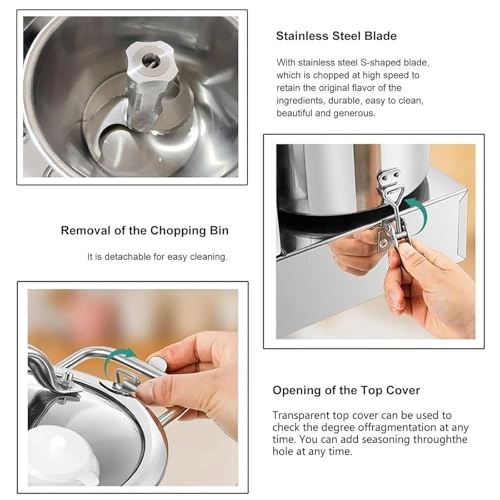 Stainless Steel Blade

With stainless steel S-shaped blade, which is chopped at high speed to retain the original flavor of the ingredients, durable, easy to clean, beautiful and generous.

Removal of the Chopping Bin

It is detachable for easy cleaning.

Opening of the Top Cover

Transparent top cover can be used to check the degree offragmentation at any time. You can add seasoning throughthe hole at any time.