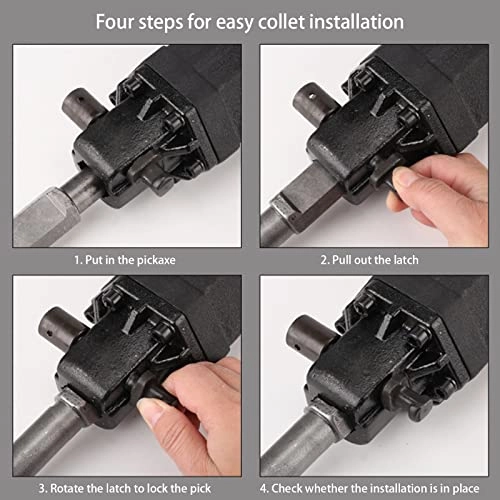 Four steps for easy collet installation

1. Put in the pickaxe

2. Pull out the latch

3. Rotate the latch to lock the pick

4. Check whether the installation is in place