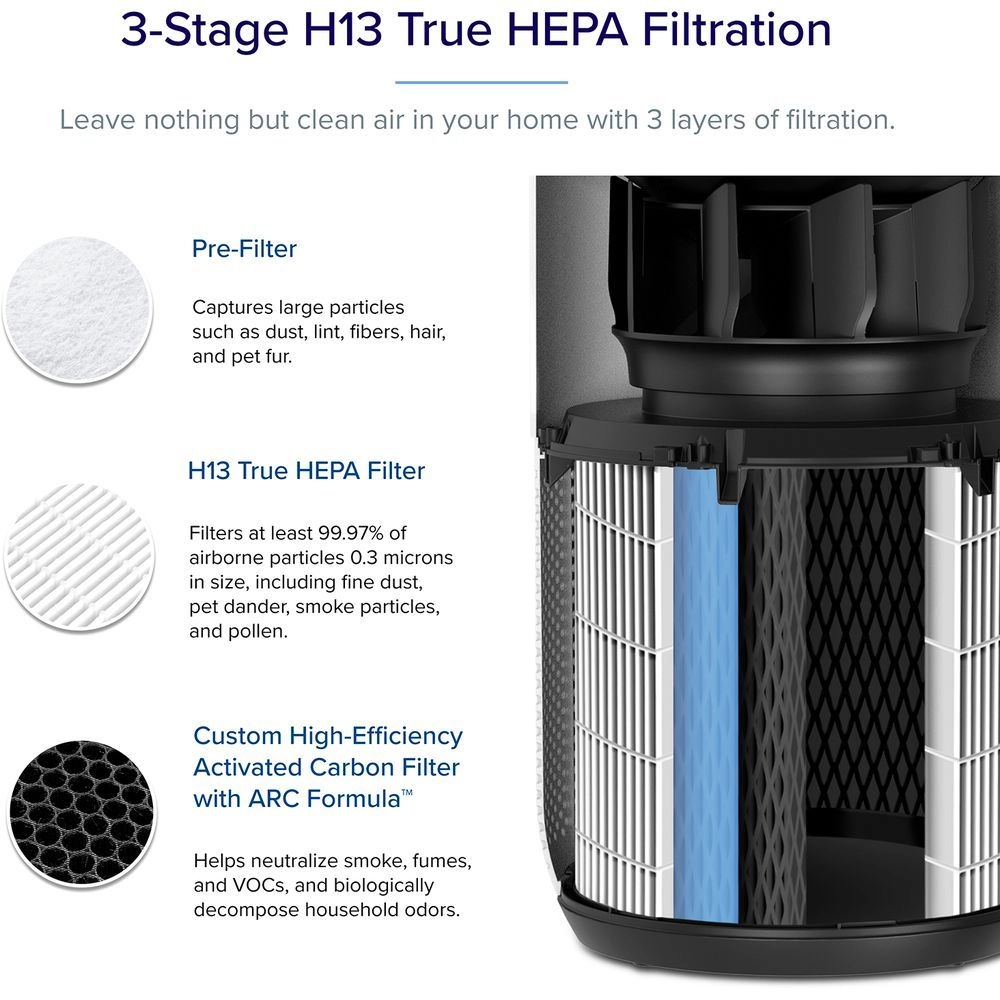 3-Stage H13 True HEPA Filtration

Leave nothing but clean air in your home with 3 layers of filtration.

Pre-Filter

Captures large particles such as dust, lint, fibers, hair, and pet fur.

H13 True HEPA Filter

Filters at least 99.97% of airborne particles 0.3 microns in size, including fine dust, pet dander, smoke particles, and pollen.

Custom High-Efficiency Activated Carbon Filter with ARC Formula™

Helps neutralize smoke, fumes, and VOCs, and biologically decompose household odors.