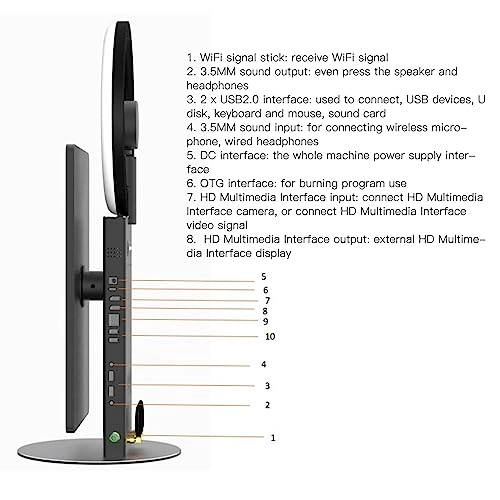 1. WiFi signal stick: receive WiFi signal
2. 3.5MM sound output: even press the speaker and headphones
3. 2 x USB2.0 interface: used to connect, USB devices, U disk, keyboard and mouse, sound card
4. 3.5MM sound input: for connecting wireless microphone, wired headphones
5. DC interface: the whole machine power supply interface
6. OTG interface: for burning program use
7. HD Multimedia Interface input: connect HD Multimedia Interface camera, or connect HD Multimedia Interface video signal
8. HD Multimedia Interface output: external HD Multimedia Interface display

5
6
7
8
9
10
4
3
2
1