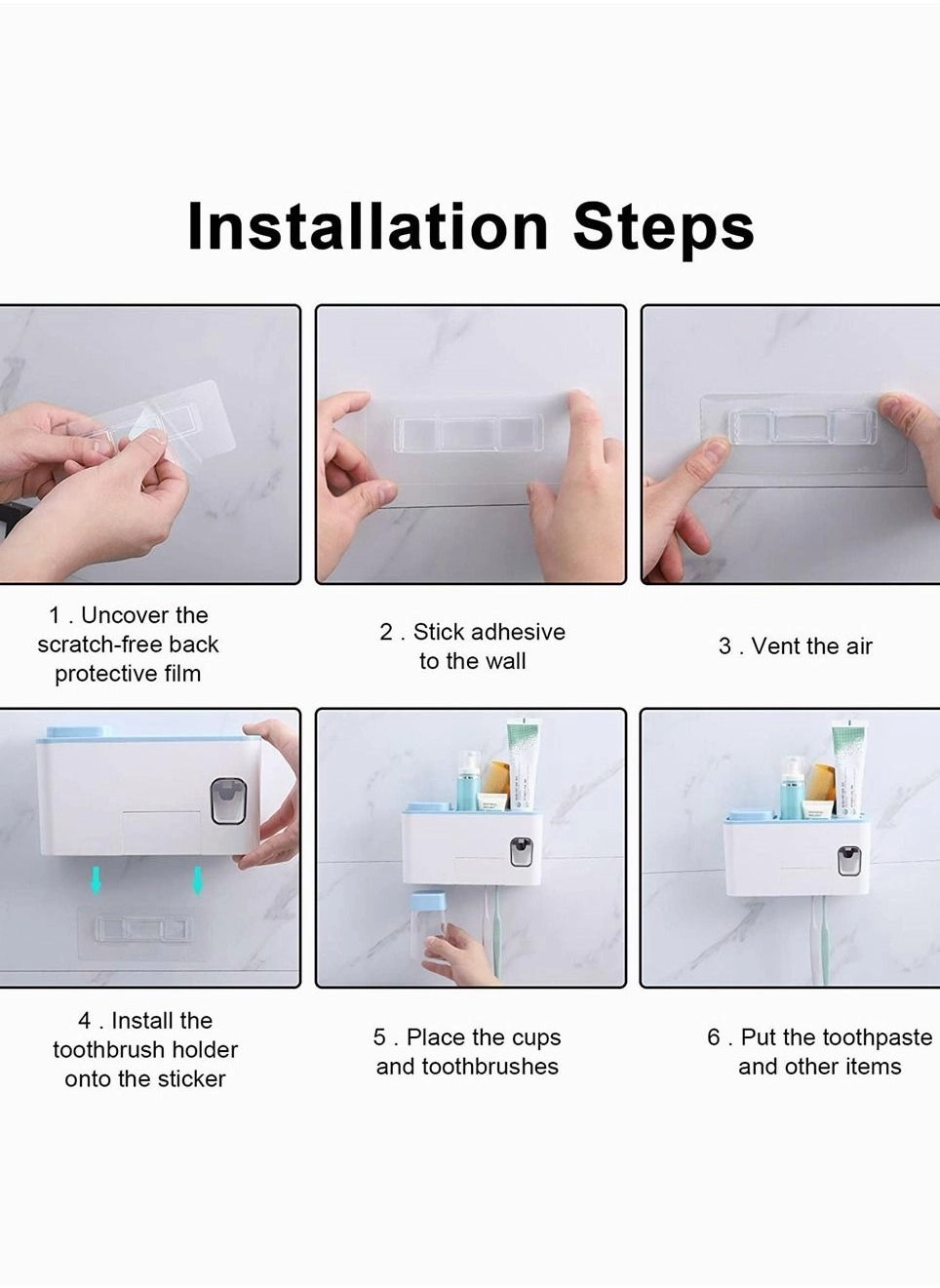 Installation Steps

1 . Uncover the scratch-free back protective film

2 . Stick adhesive to the wall

3 . Vent the air

4 . Install the toothbrush holder onto the sticker

5 . Place the cups and toothbrushes

6 . Put the toothpaste and other items