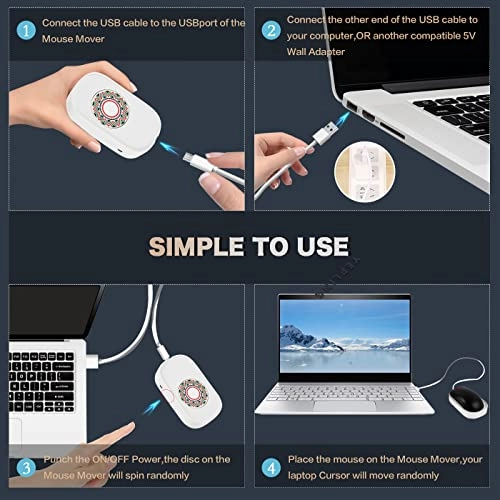 1 Connect the USB cable to the USBport of the Mouse Mover

2 Connect the other end of the USB cable to your computer,OR another compatible 5V Wall Adapter

SIMPLE TO USE

3 Punch the ON/OFF Power,the disc on the Mouse Mover will spin randomly

4 Place the mouse on the Mouse Mover,your laptop Cursor will move randomly