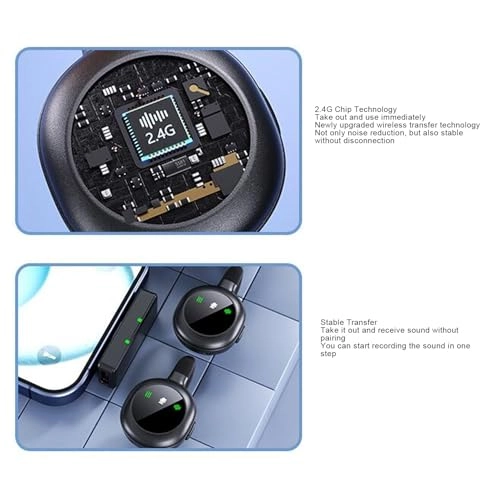 2.4G

2.4G Chip Technology
Take out and use immediately
Newly upgraded wireless transfer technology
Not only noise reduction, but also stable without disconnection

Stable Transfer
Take it out and receive sound without pairing
You can start recording the sound in one step