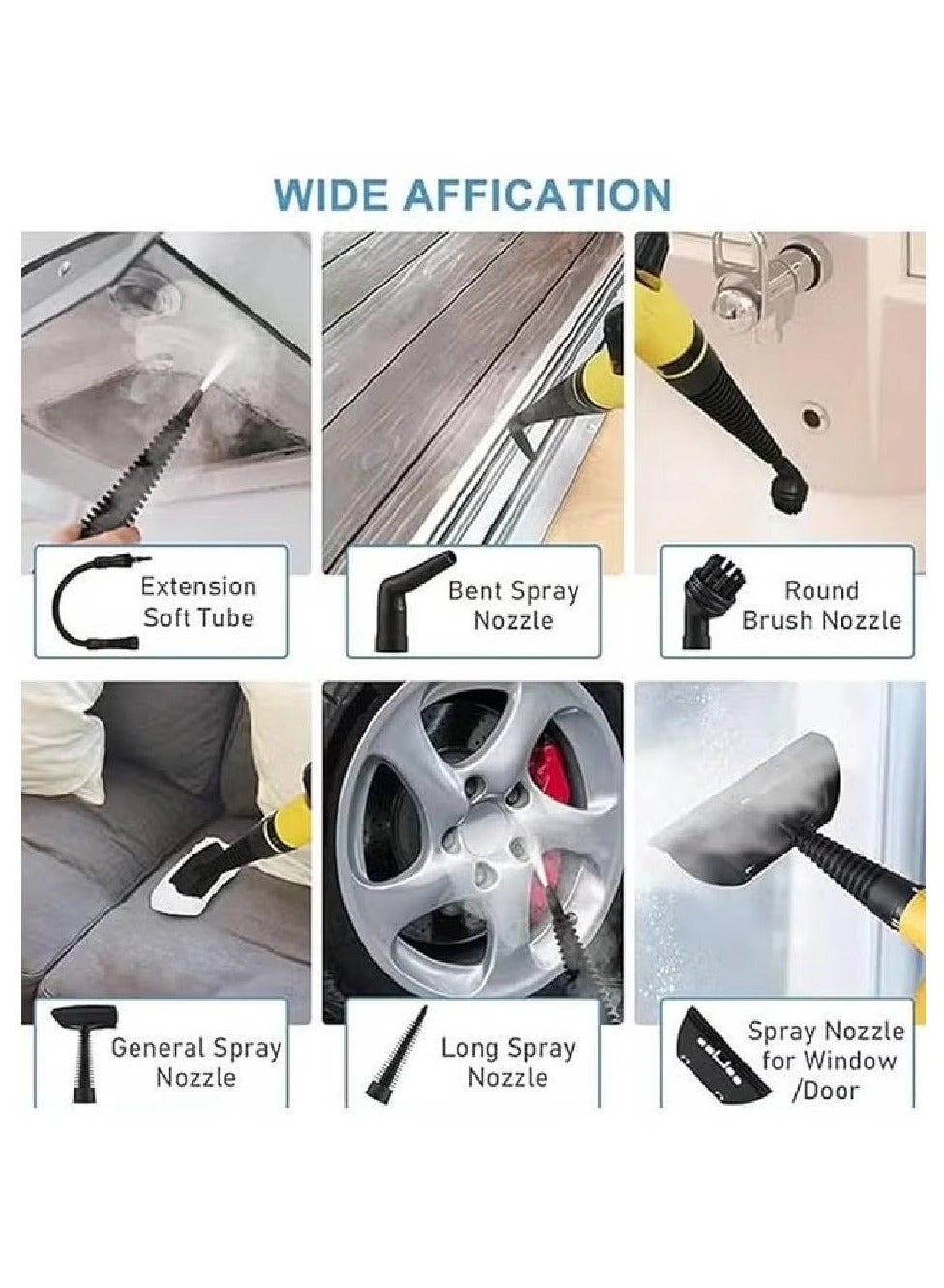 WIDE AFFICATION

Extension Soft Tube

Bent Spray Nozzle

Round Brush Nozzle

General Spray Nozzle

Long Spray Nozzle

Spray Nozzle for Window /Door