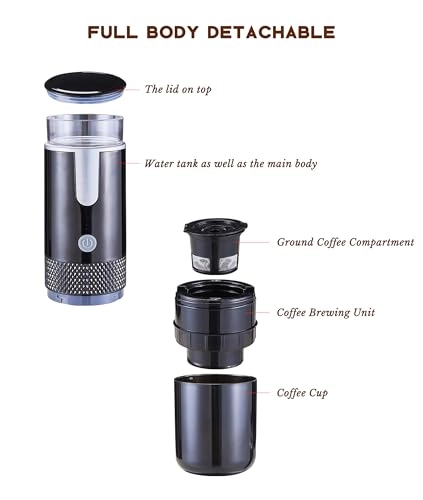 FULL BODY DETACHABLE

The lid on top

Water tank as well as the main body

Ground Coffee Compartment

Coffee Brewing Unit

Coffee Cup