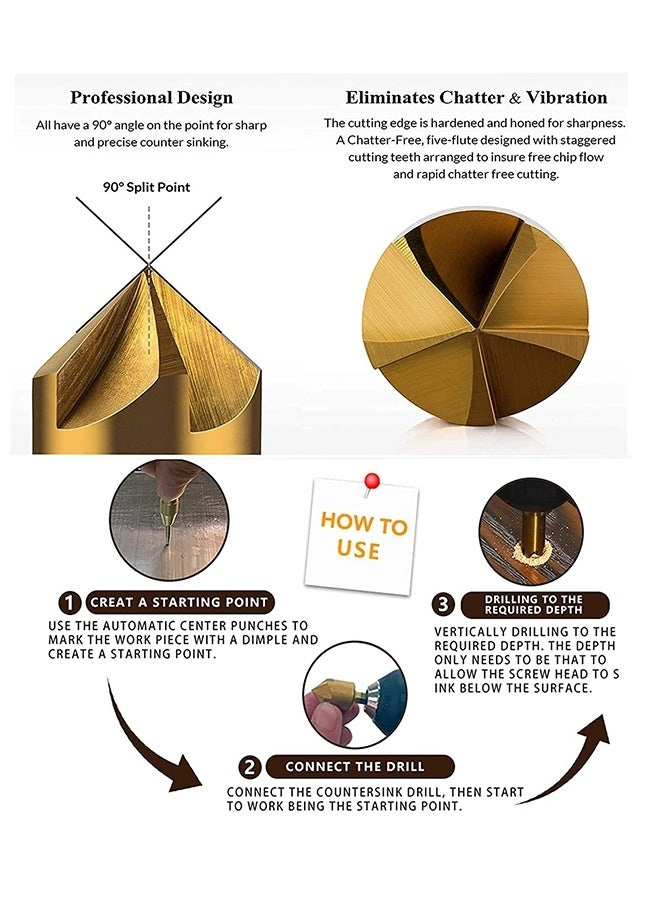 Professional Design

All have a 90° angle on the point for sharp and precise counter sinking.

90° Split Point

Eliminates Chatter & Vibration

The cutting edge is hardened and honed for sharpness. A Chatter-Free, five-flute designed with staggered cutting teeth arranged to insure free chip flow and rapid chatter free cutting.

HOW TO USE

1 CREAT A STARTING POINT

USE THE AUTOMATIC CENTER PUNCHES TO MARK THE WORK PIECE WITH A DIMPLE AND CREATE A STARTING POINT.

2 CONNECT THE DRILL

CONNECT THE COUNTERSINK DRILL, THEN START TO WORK BEING THE STARTING POINT.

3 DRILLING TO THE REQUIRED DEPTH

VERTICALLY DRILLING TO THE REQUIRED DEPTH. THE DEPTH ONLY NEEDS TO BE THAT TO ALLOW THE SCREW HEAD TO S INK BELOW THE SURFACE.