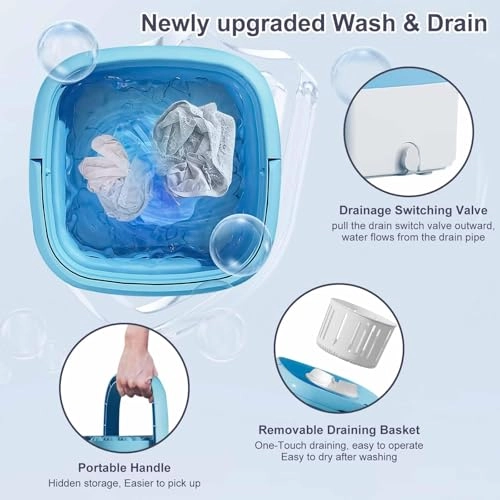 Newly upgraded Wash & Drain

Drainage Switching Valve
pull the drain switch valve outward, water flows from the drain pipe

Removable Draining Basket
One-Touch draining, easy to operate
Easy to dry after washing

Portable Handle
Hidden storage, Easier to pick up