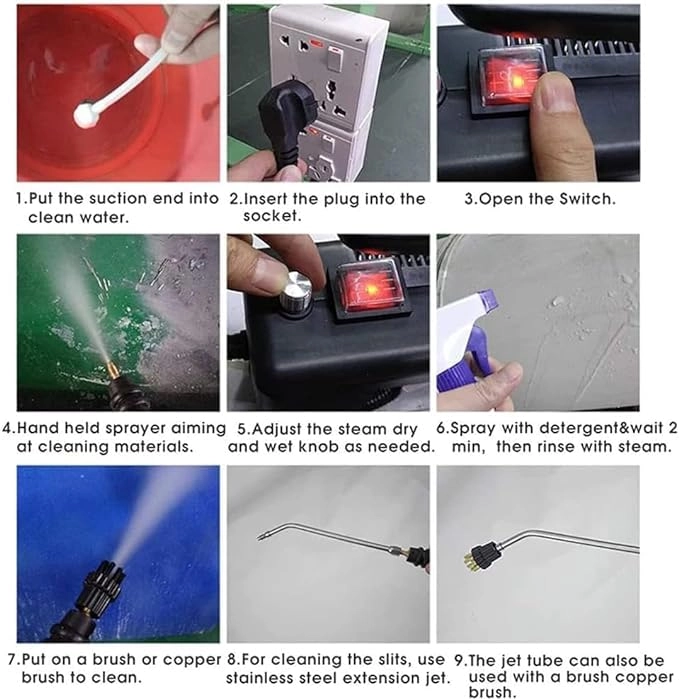 1.Put the suction end into clean water.

2.Insert the plug into the socket.

3.Open the Switch.

4.Hand held sprayer aiming at cleaning materials.

5.Adjust the steam dry and wet knob as needed.

6.Spray with detergent&wait 2 min, then rinse with steam.

7.Put on a brush or copper brush to clean.

8.For cleaning the slits, use stainless steel extension jet.

9.The jet tube can also be used with a brush copper brush.