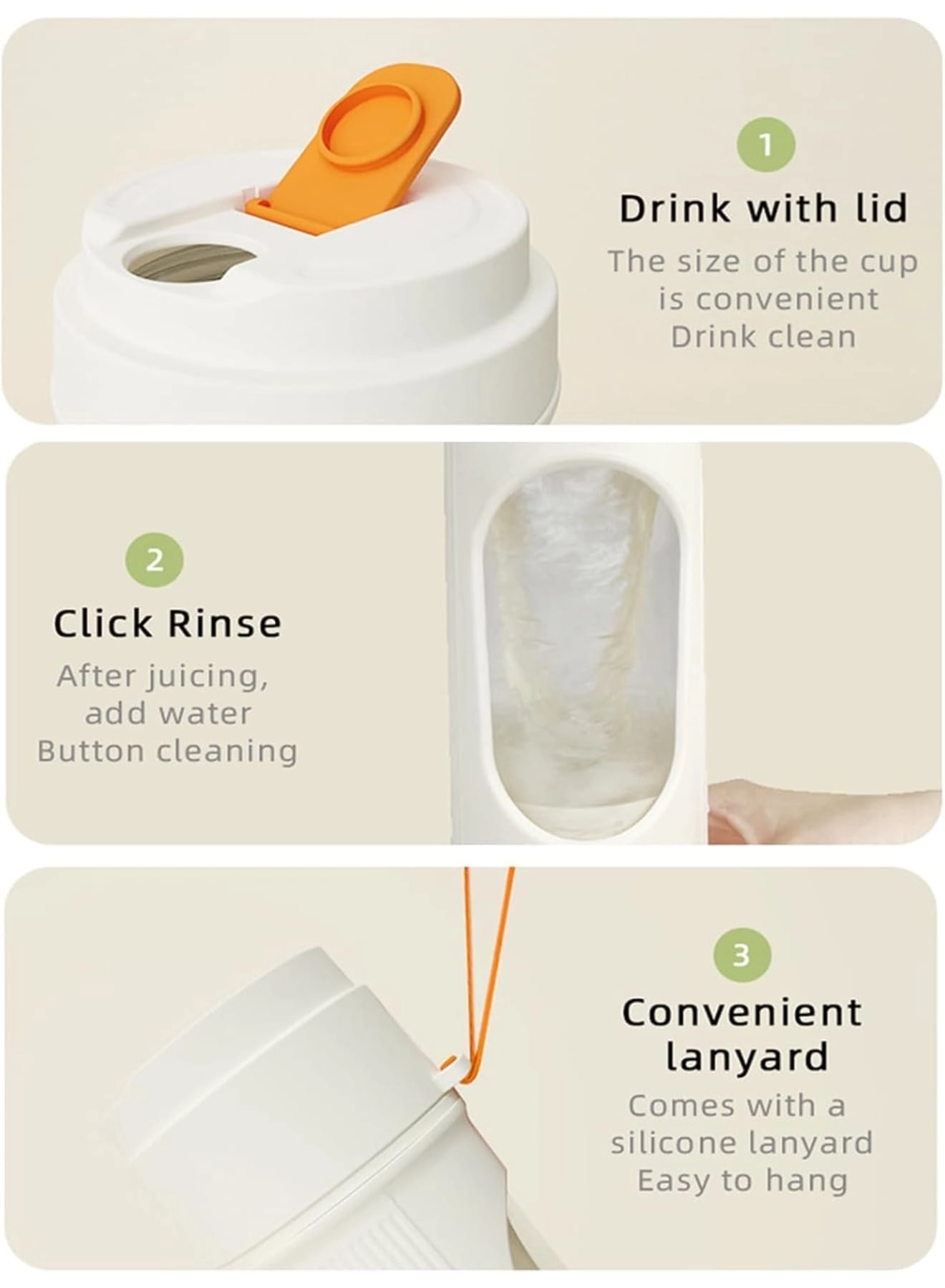 1

Drink with lid

The size of the cup is convenient Drink clean

2

Click Rinse

After juicing, add water Button cleaning

3

Convenient lanyard

Comes with a silicone lanyard Easy to hang