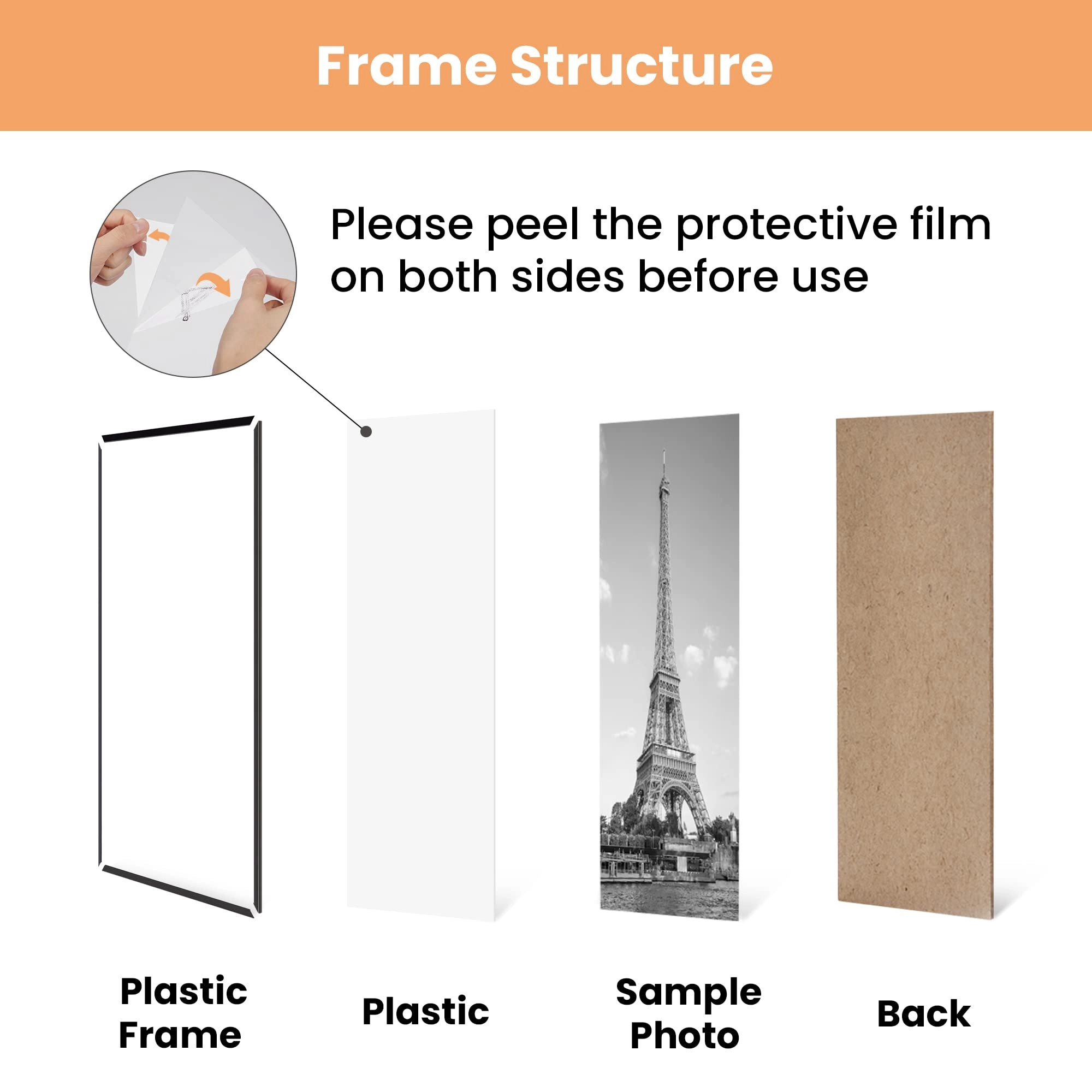 Frame Structure

Please peel the protective film on both sides before use

Plastic Frame

Plastic

Sample Photo

Back