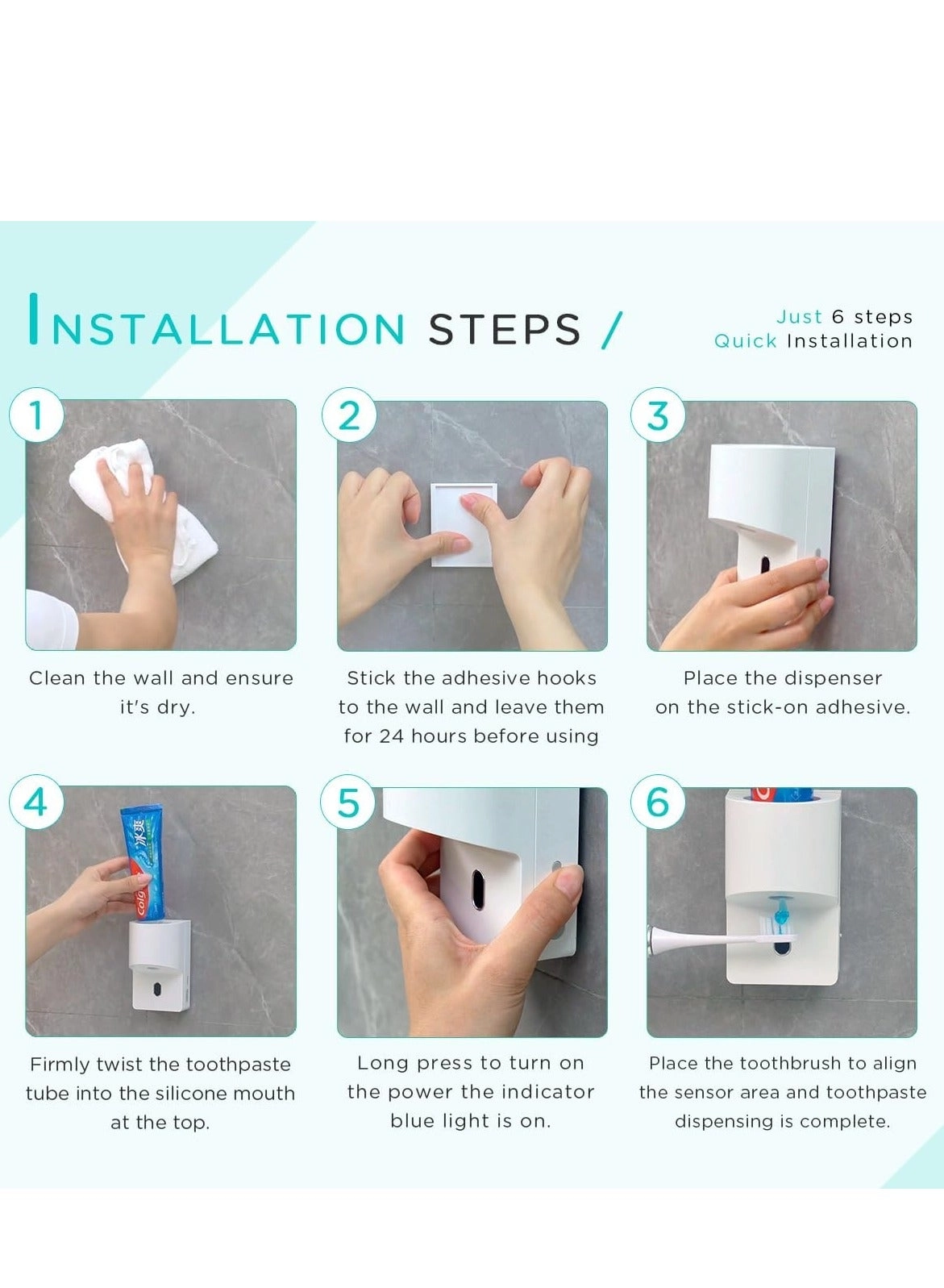 INSTALLATION STEPS /

Just 6 steps
Quick Installation

1

Clean the wall and ensure it's dry.

2

Stick the adhesive hooks to the wall and leave them for 24 hours before using

3

Place the dispenser on the stick-on adhesive.

4

冰爽
Colgate

Firmly twist the toothpaste tube into the silicone mouth at the top.

5

Long press to turn on the power the indicator blue light is on.

6

Place the toothbrush to align the sensor area and toothpaste dispensing is complete.