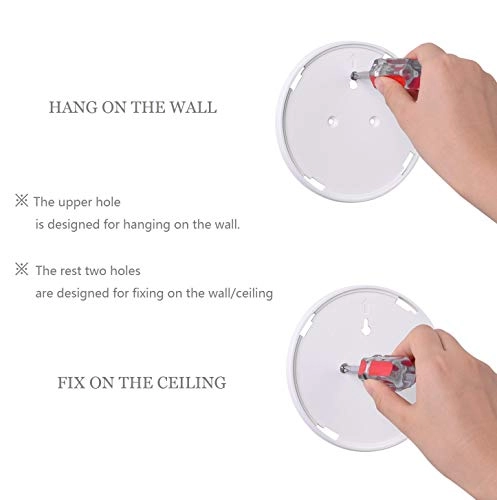 HANG ON THE WALL

※ The upper hole is designed for hanging on the wall.

※ The rest two holes are designed for fixing on the wall/ceiling

FIX ON THE CEILING