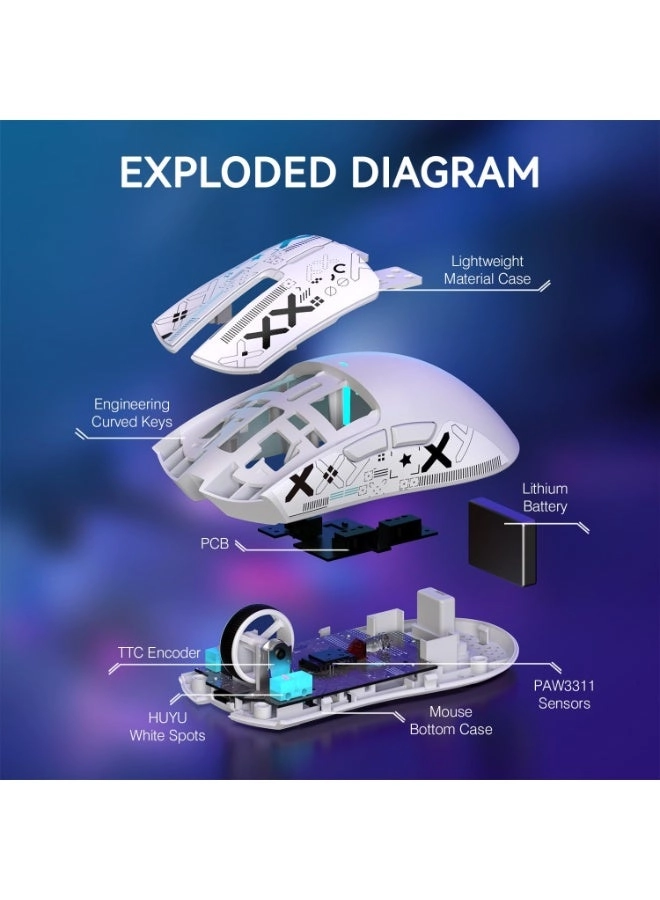 EXPLODED DIAGRAM

Lightweight Material Case

Engineering Curved Keys

Lithium Battery

PCB

TTC Encoder

PAW3311 Sensors

HUYU White Spots

Mouse Bottom Case