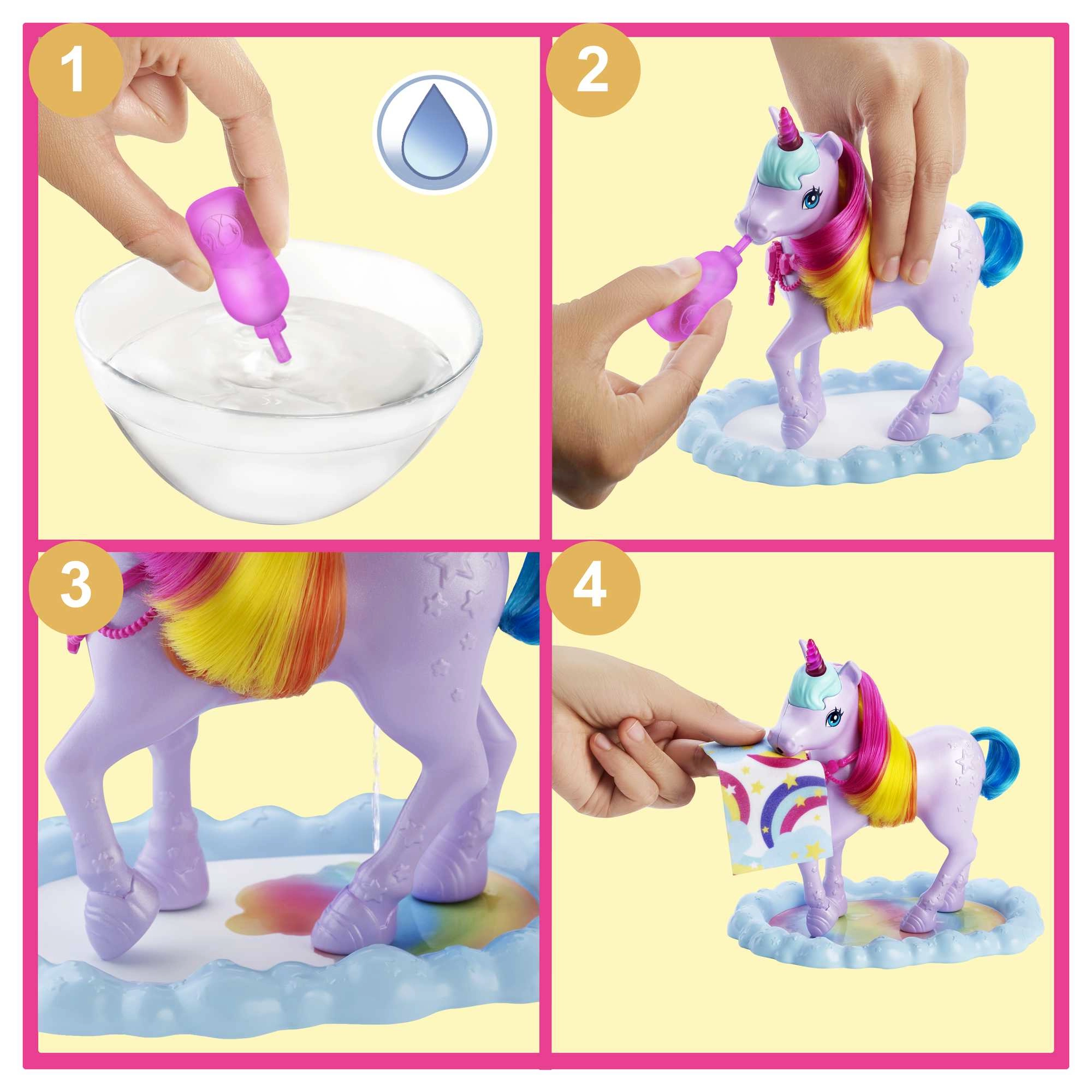 1

2

3

4