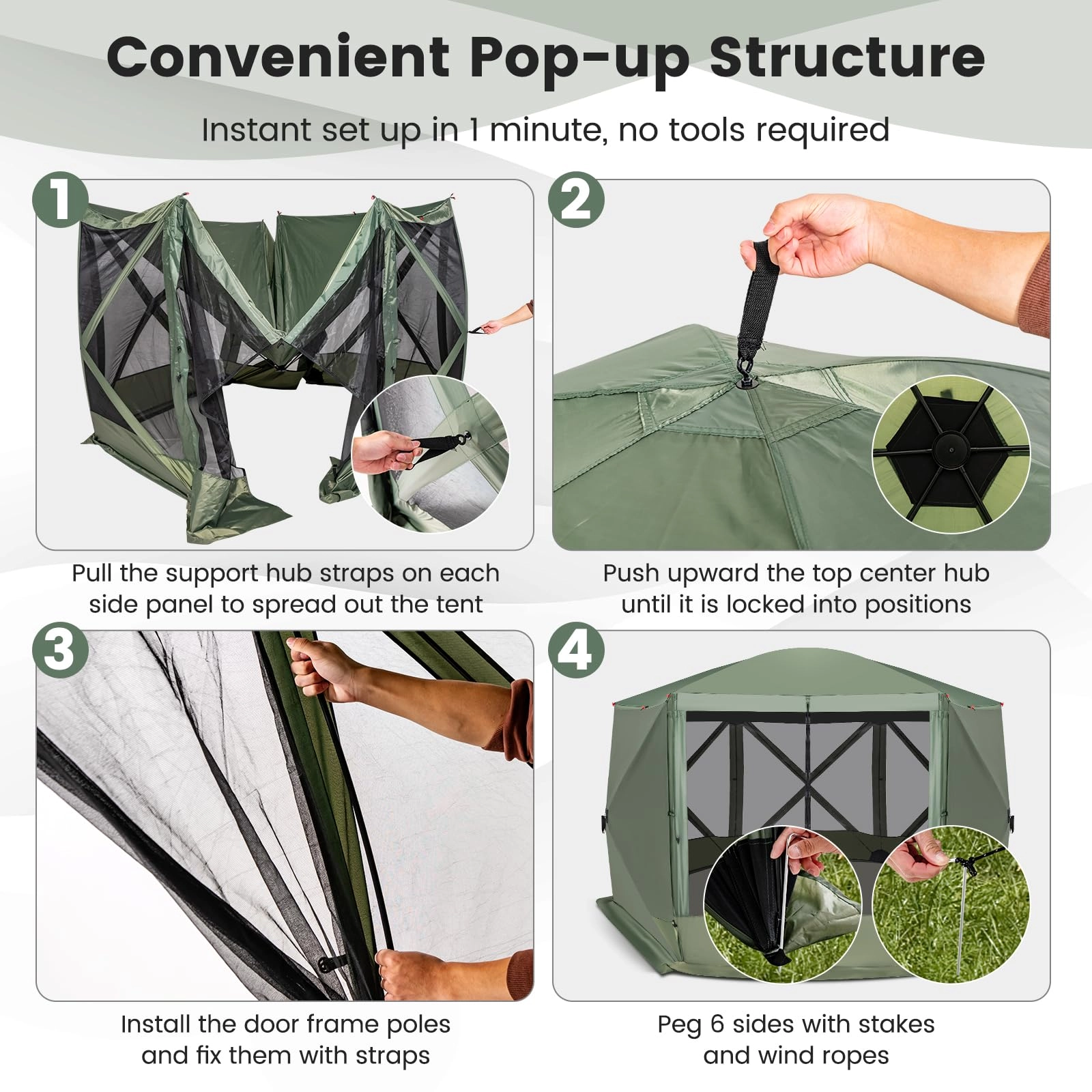 Convenient Pop-up Structure

Instant set up in 1 minute, no tools required

1

Pull the support hub straps on each side panel to spread out the tent

2

Push upward the top center hub until it is locked into positions

3

Install the door frame poles and fix them with straps

4

Peg 6 sides with stakes and wind ropes