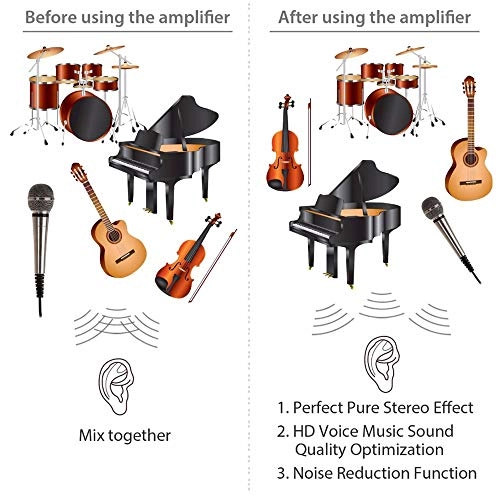 Before using the amplifier

Mix together

After using the amplifier

1. Perfect Pure Stereo Effect
2. HD Voice Music Sound Quality Optimization
3. Noise Reduction Function