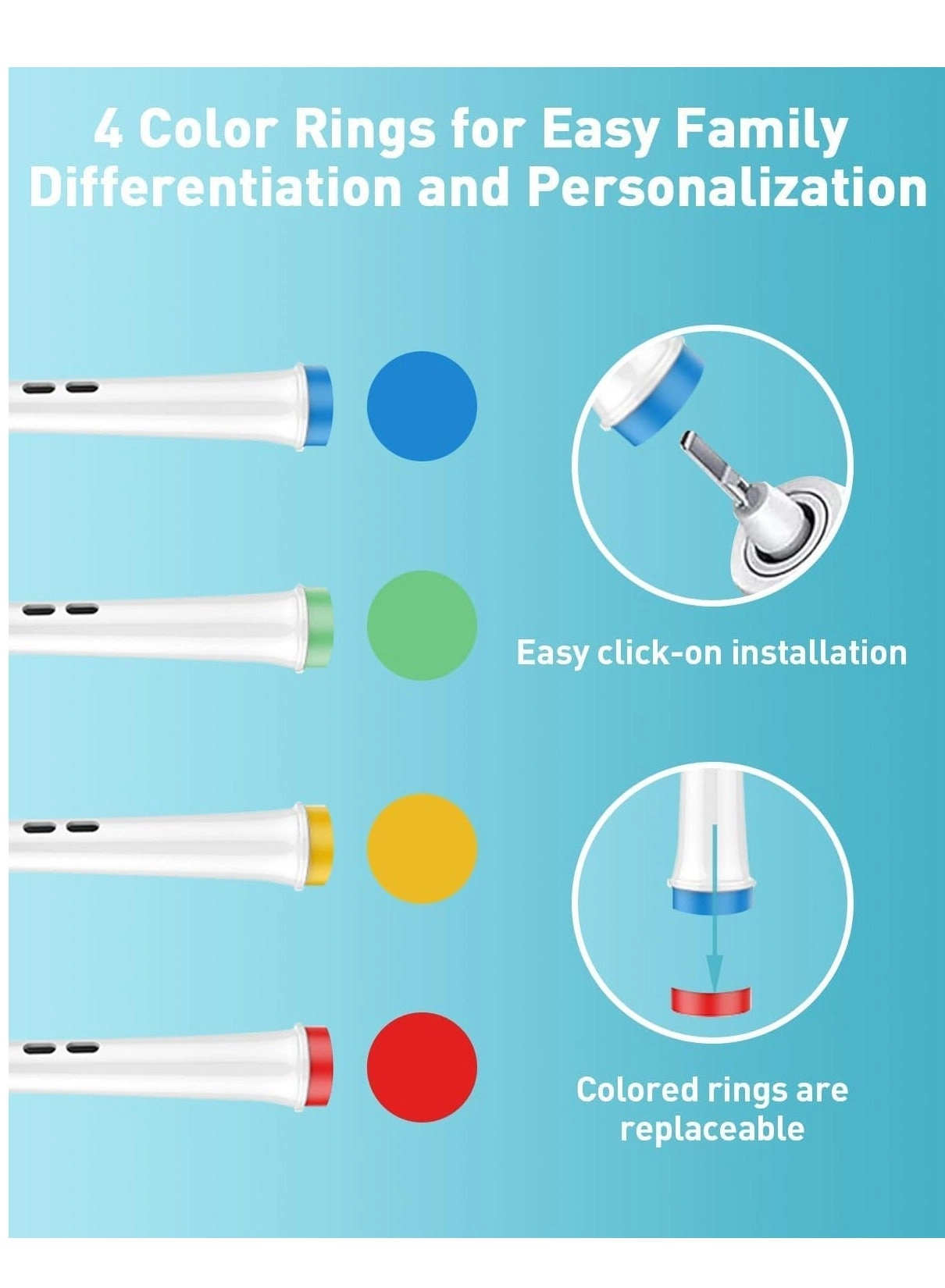 4 Color Rings for Easy Family Differentiation and Personalization

Easy click-on installation

Colored rings are replaceable