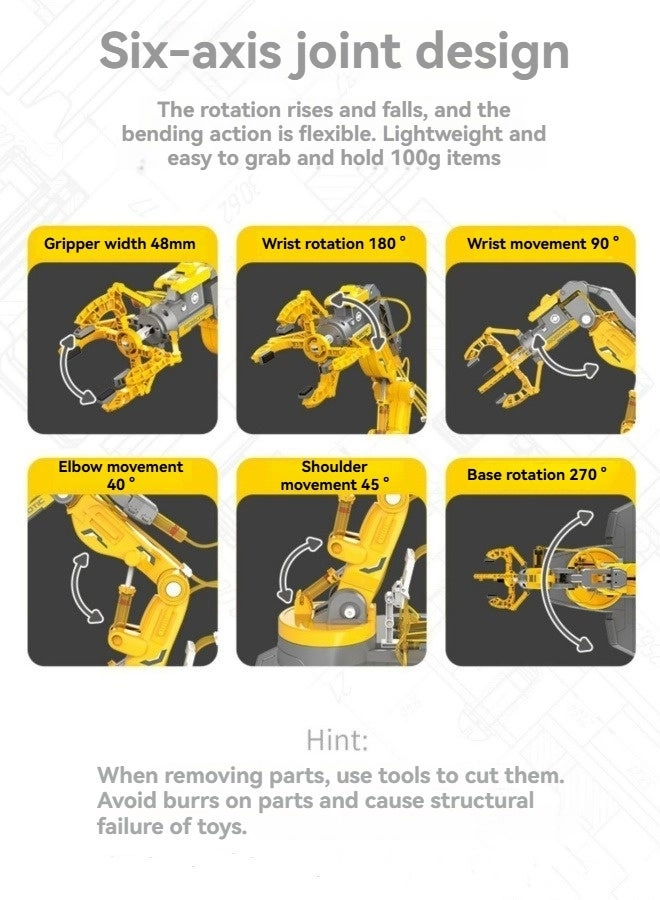 Six-axis joint design

The rotation rises and falls, and the bending action is flexible. Lightweight and easy to grab and hold 100g items

Gripper width 48mm

Wrist rotation 180 °

Wrist movement 90 °

Elbow movement 40 °

Shoulder movement 45 °

Base rotation 270 °

Hint:

When removing parts, use tools to cut them. Avoid burrs on parts and cause structural failure of toys.