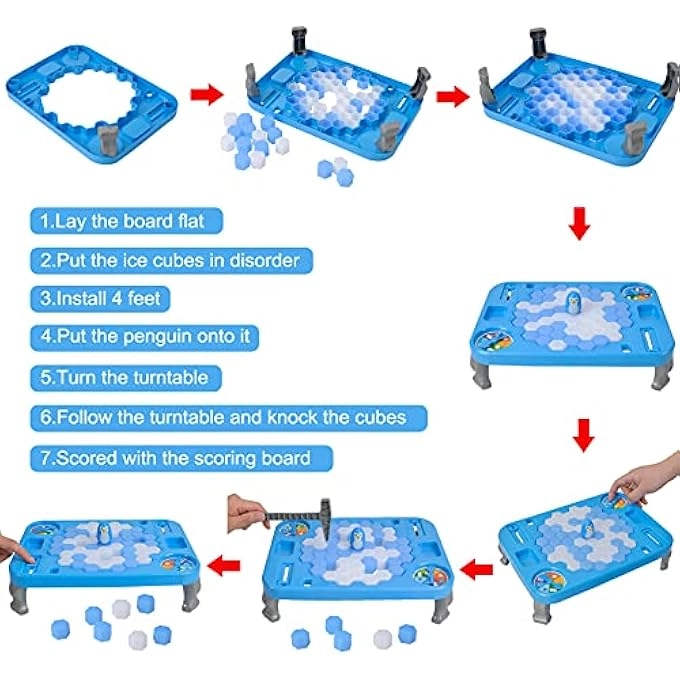 1.Lay the board flat

2.Put the ice cubes in disorder

3.Install 4 feet

4.Put the penguin onto it

5.Turn the turntable

6.Follow the turntable and knock the cubes

7.Scored with the scoring board