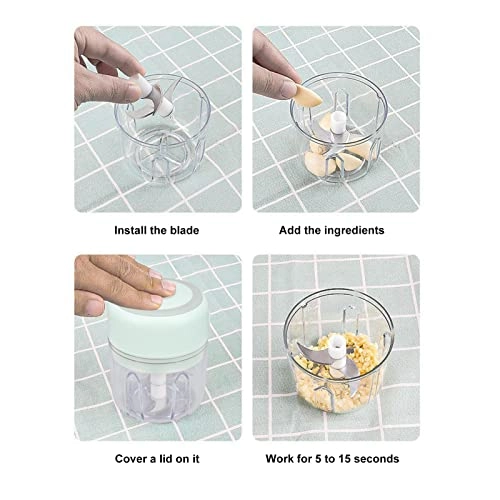 Install the blade

Add the ingredients

Cover a lid on it

Work for 5 to 15 seconds