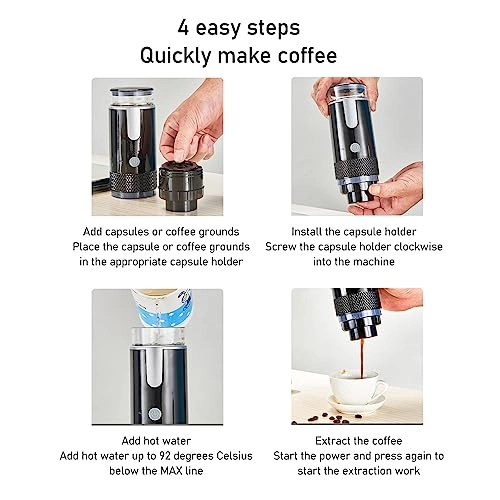 4 easy steps
Quickly make coffee

Add capsules or coffee grounds
Place the capsule or coffee grounds in the appropriate capsule holder

Install the capsule holder
Screw the capsule holder clockwise into the machine

Add hot water
Add hot water up to 92 degrees Celsius below the MAX line

Extract the coffee
Start the power and press again to start the extraction work