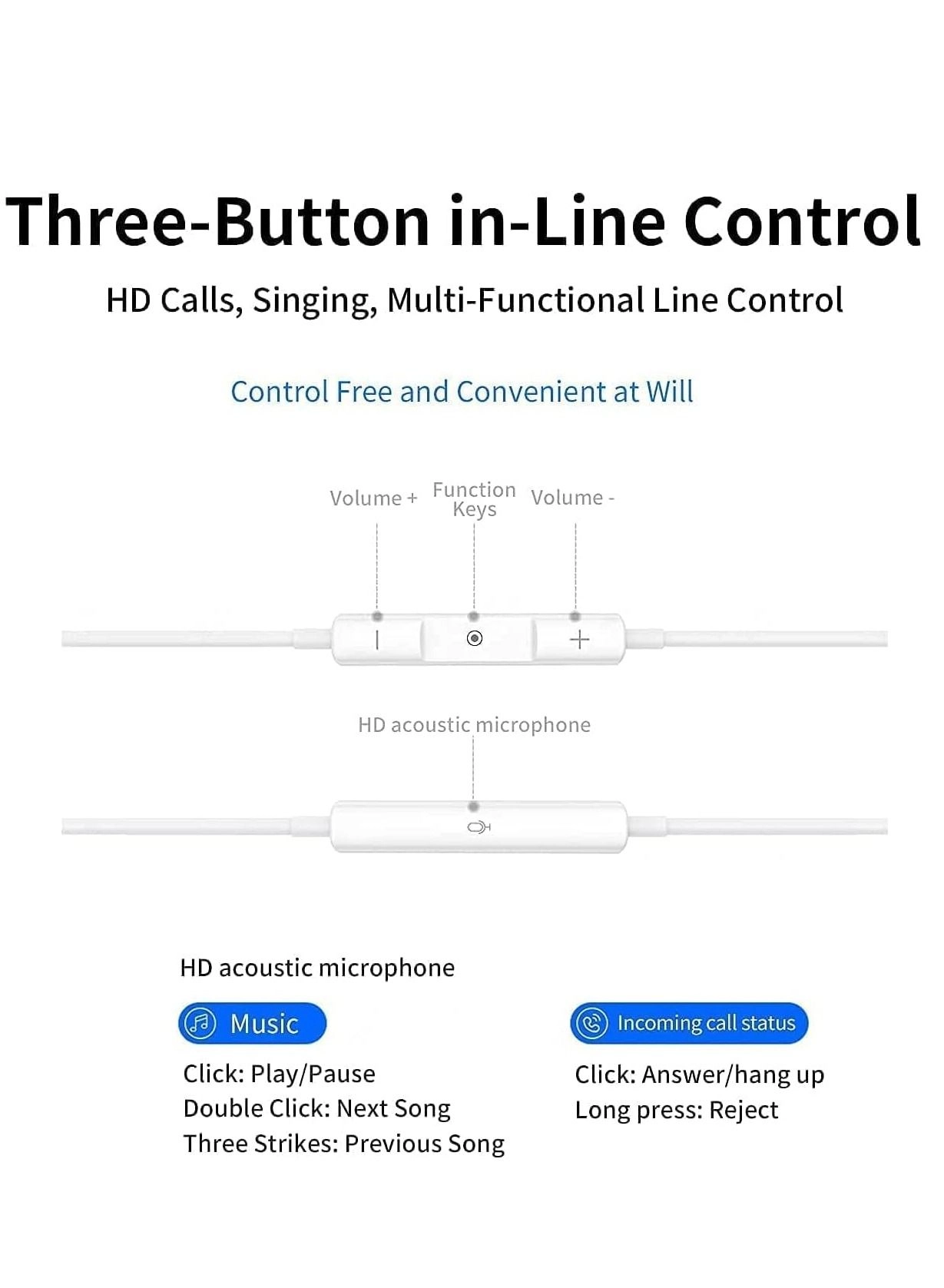 Three-Button in-Line Control

HD Calls, Singing, Multi-Functional Line Control

Control Free and Convenient at Will

Volume +

Function Keys

Volume -

HD acoustic microphone

HD acoustic microphone

Music

Click: Play/Pause
Double Click: Next Song
Three Strikes: Previous Song

Incoming call status

Click: Answer/hang up
Long press: Reject