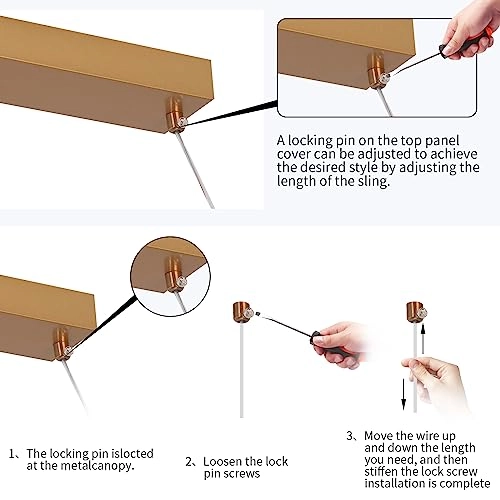 A locking pin on the top panel cover can be adjusted to achieve the desired style by adjusting the length of the sling.

1、The locking pin islocted at the metalcanopy.

2、Loosen the lock pin screws

3、Move the wire up and down the length you need, and then stiffen the lock screw installation is complete