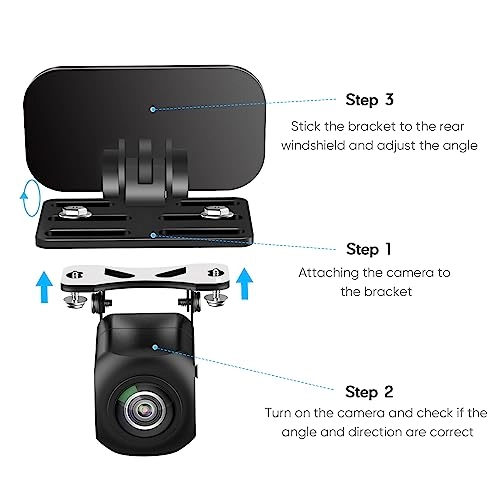 Step 3
Stick the bracket to the rear windshield and adjust the angle

Step 1
Attaching the camera to the bracket

Step 2
Turn on the camera and check if the angle and direction are correct