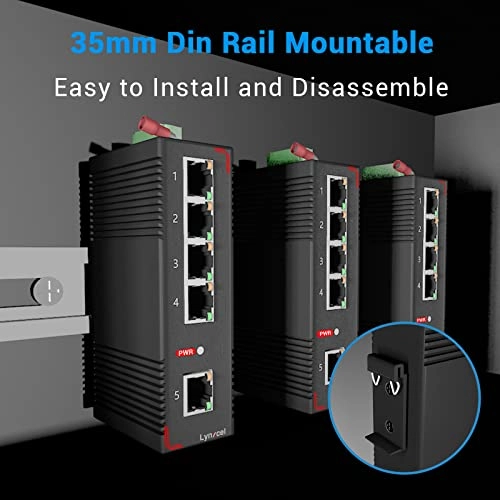 35mm Din Rail Mountable

Easy to Install and Disassemble

1
2
3
4
PWR
5
Lynxcel

1
2
3
4
PWR
5

1
2
3
4
PWR