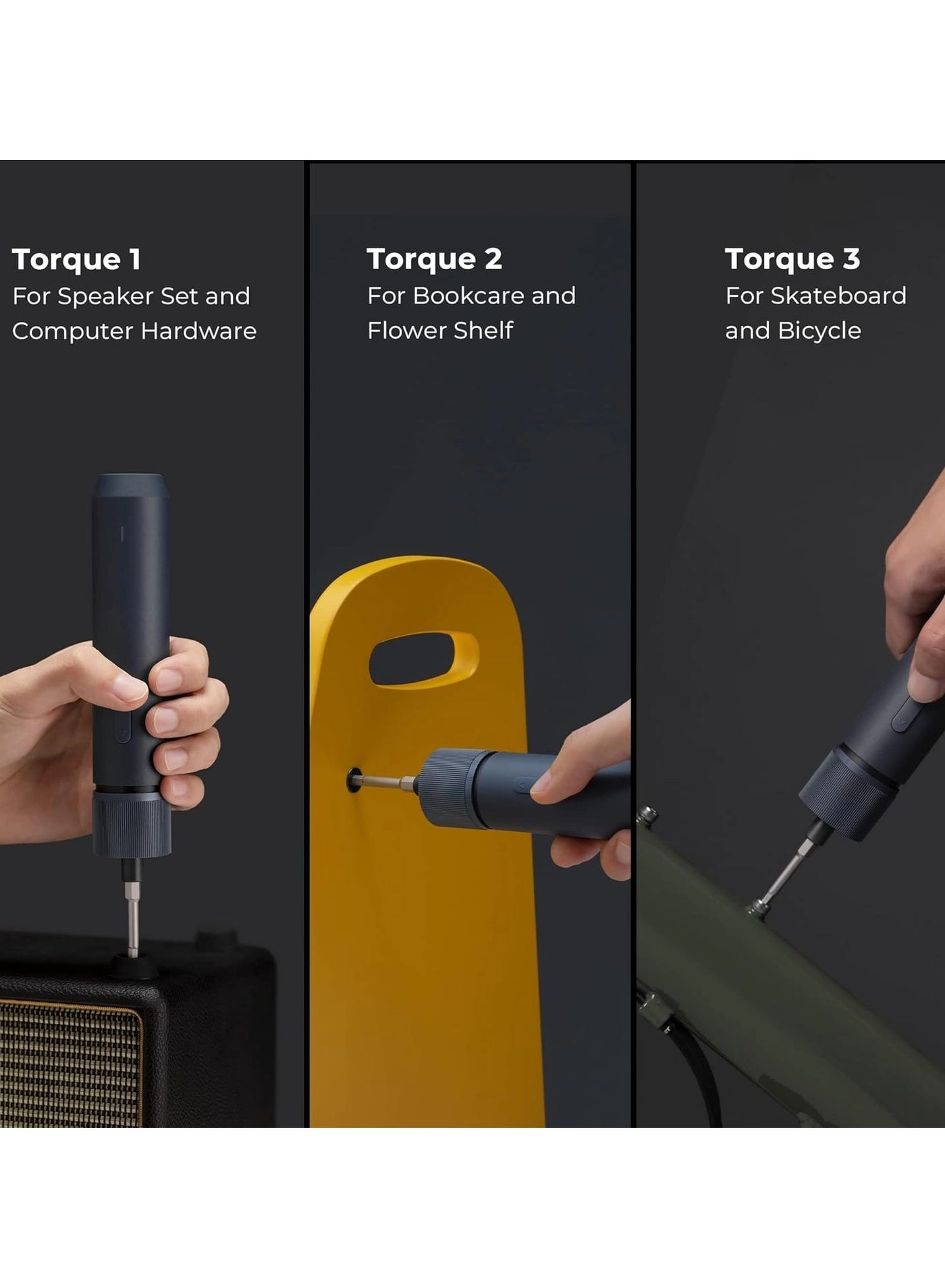 Torque 1
For Speaker Set and Computer Hardware

Torque 2
For Bookcare and Flower Shelf

Torque 3
For Skateboard and Bicycle