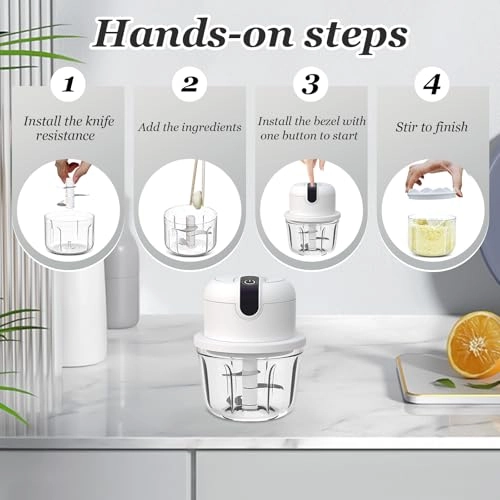 Hands-on steps

1

Install the knife resistance

2

Add the ingredients

3

Install the bezel with one button to start

4

Stir to finish