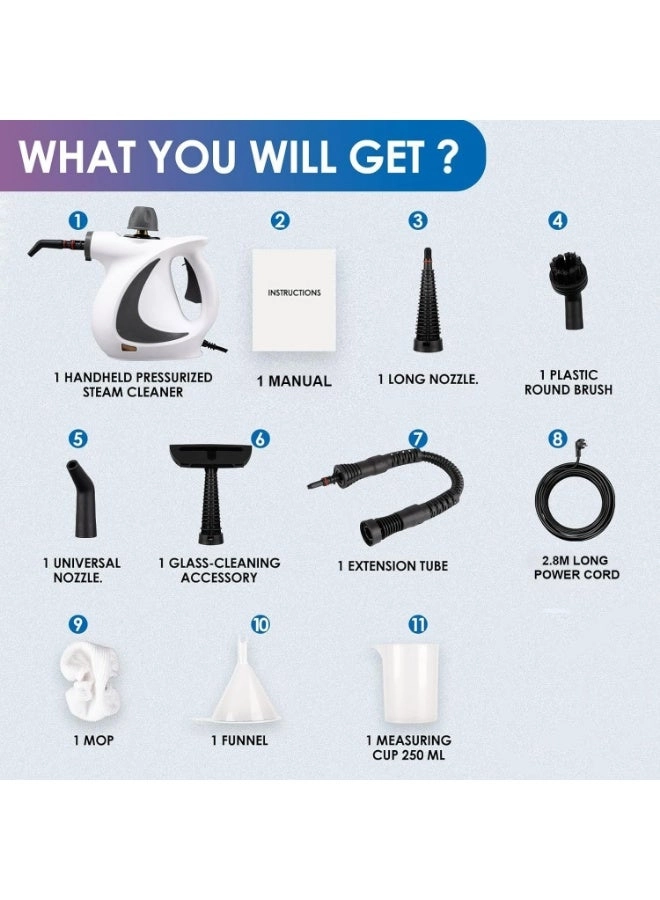 WHAT YOU WILL GET ?

1
1 HANDHELD PRESSURIZED STEAM CLEANER

2
INSTRUCTIONS
1 MANUAL

3
1 LONG NOZZLE.

4
1 PLASTIC ROUND BRUSH

5
1 UNIVERSAL NOZZLE.

6
1 GLASS-CLEANING ACCESSORY

7
1 EXTENSION TUBE

8
2.8M LONG POWER CORD

9
1 MOP

10
1 FUNNEL

11
1 MEASURING CUP 250 ML