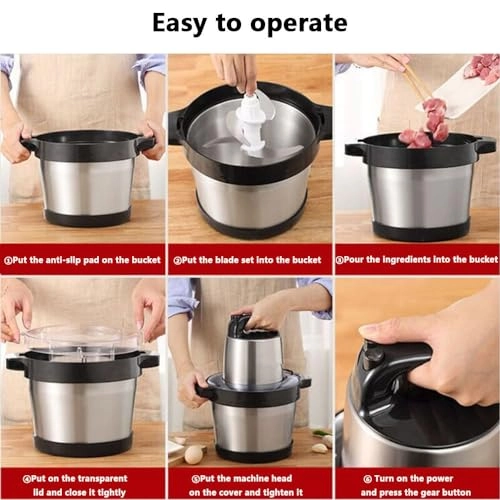 Easy to operate

①Put the anti-slip pad on the bucket

②Put the blade set into the bucket

③Pour the ingredients into the bucket

④Put on the transparent lid and close it tightly

⑤Put the machine head on the cover and tighten it

⑥ Turn on the power and press the gear button